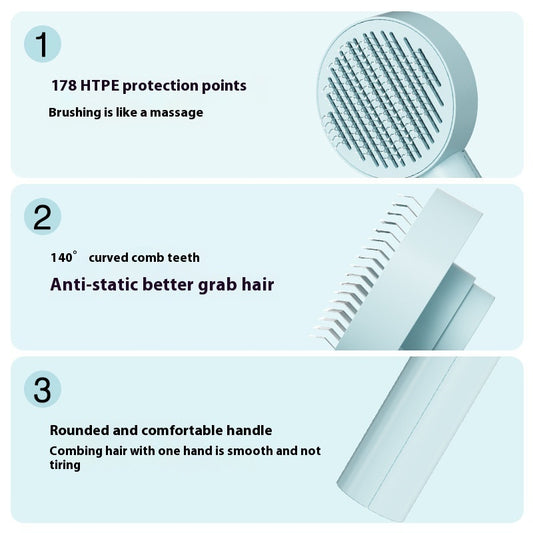 1

178 HTPE protection points

Brushing is like a massage

2

140° curved comb teeth

Anti-static better grab hair

3

Rounded and comfortable handle

Combing hair with one hand is smooth and not tiring